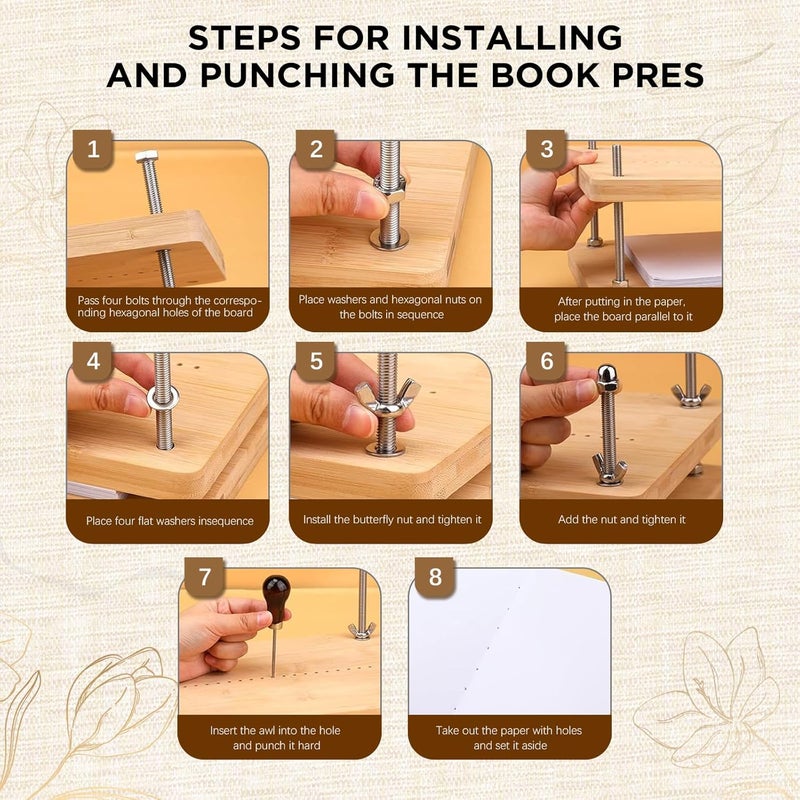 STEPS FOR INSTALLING AND PUNCHING THE BOOK PRES

1
Pass four bolts through the corresponding hexagonal holes of the board

2
Place washers and hexagonal nuts on the bolts in sequence

3
After putting in the paper, place the board parallel to it

4
Place four flat washers insequence

5
Install the butterfly nut and tighten it

6
Add the nut and tighten it

7
Insert the awl into the hole and punch it hard

8
Take out the paper with holes and set it aside